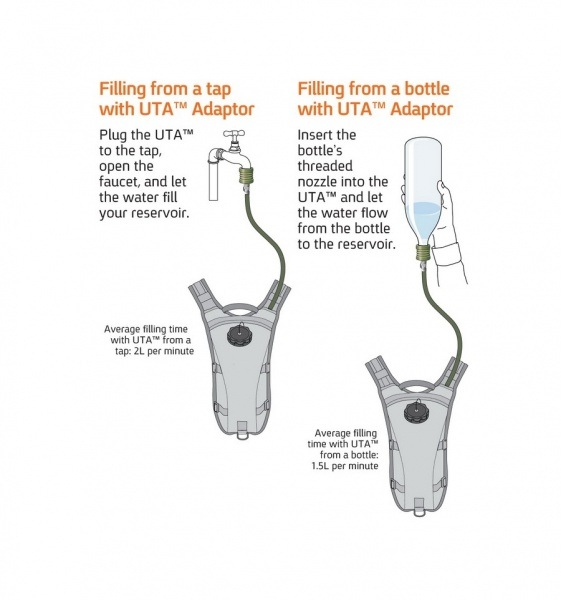 Filling from a tap with UTA™ Adaptor

Plug the UTA™ to the tap, open the faucet, and let the water fill your reservoir.

Average filling time with UTA™ from a tap: 2L per minute

Filling from a bottle with UTA™ Adaptor

Insert the bottle's threaded nozzle into the UTA™ and let the water flow from the bottle to the reservoir.

Average filling time with UTA™ from a bottle: 1.5L per minute